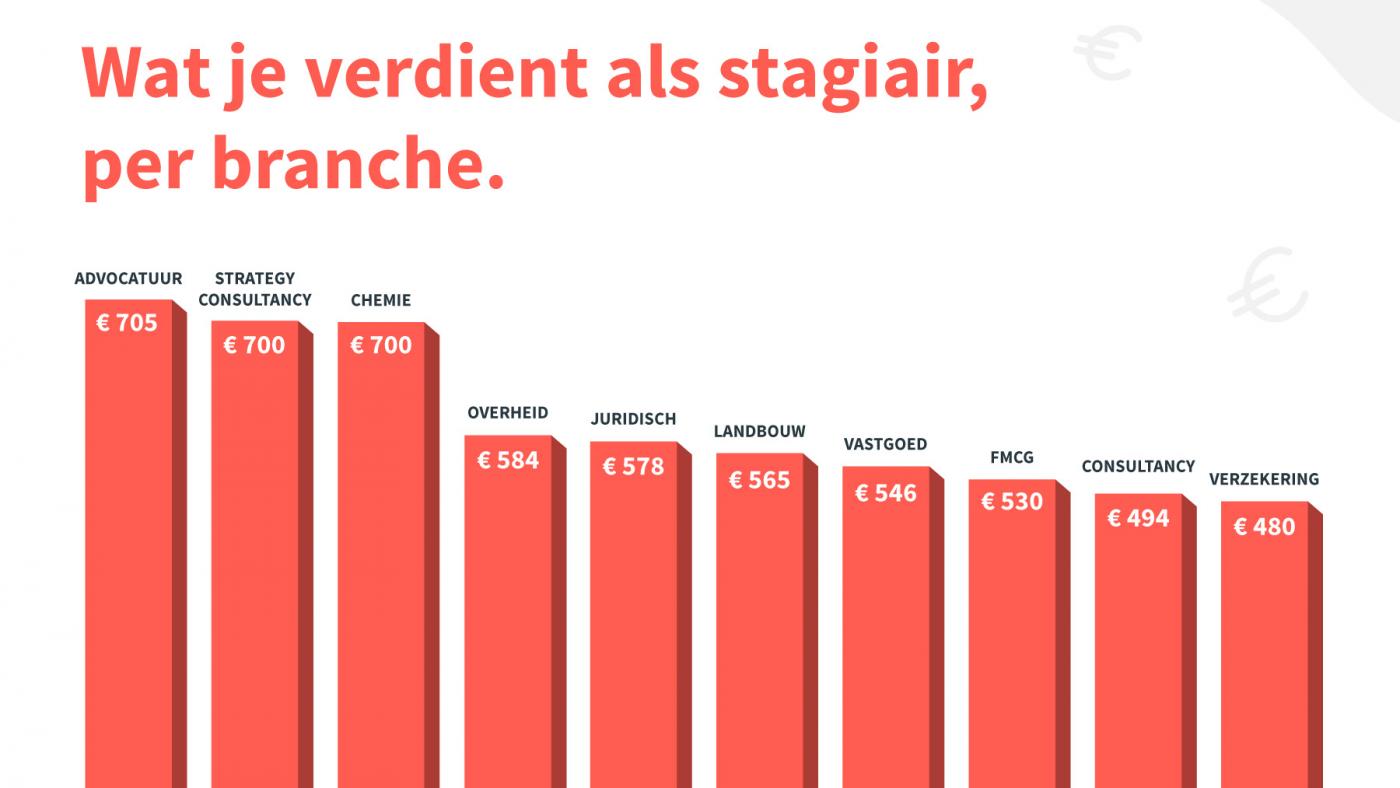 Wat je verdient als stagiair, per branche.

ADVOCATUUR
€ 705

STRATEGY CONSULTANCY
€ 700

CHEMIE
€ 700

OVERHEID
€ 584

JURIDISCH
€ 578

LANDBOUW
€ 565

VASTGOED
€ 546

FMCG
€ 530

CONSULTANCY
€ 494

VERZEKERING
€ 480